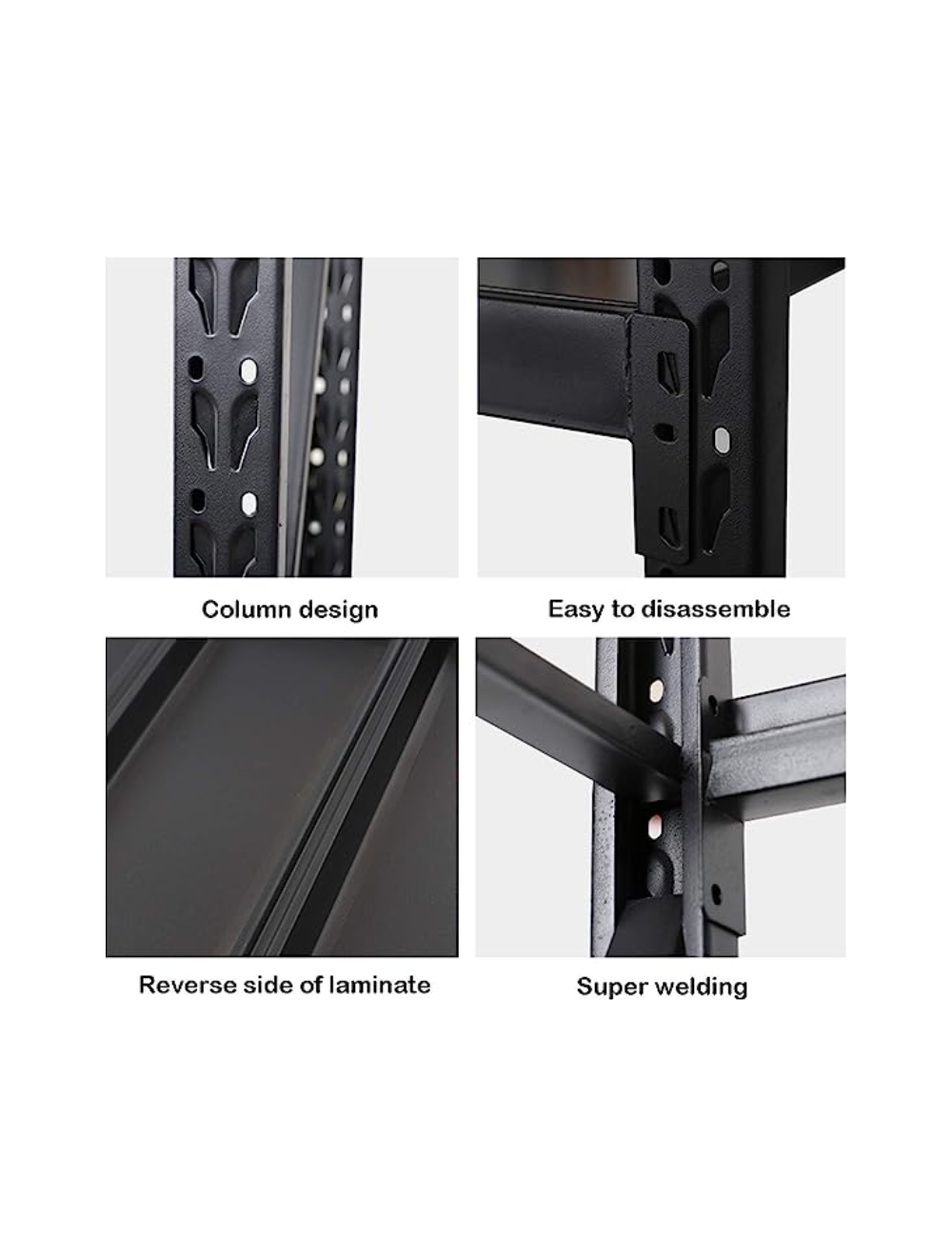 Column design

Easy to disassemble

Reverse side of laminate

Super welding