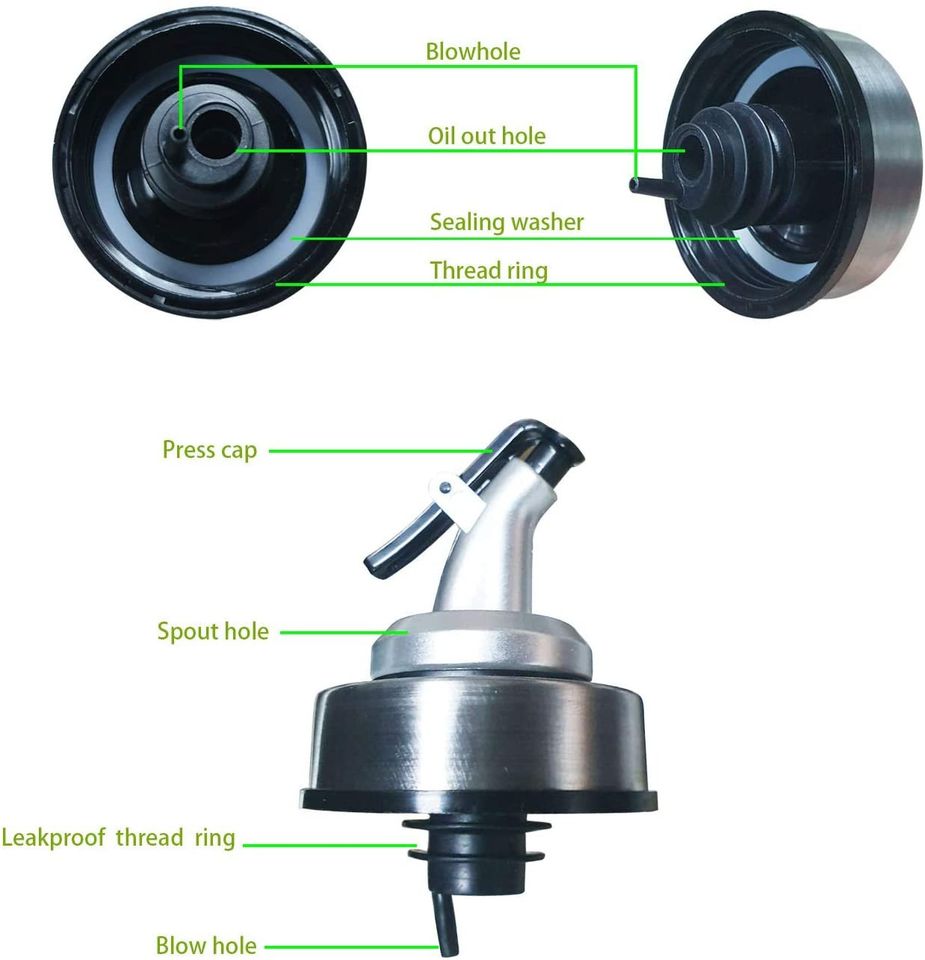 Blowhole
Oil out hole
Sealing washer
Thread ring

Press cap
Spout hole
Leakproof thread ring
Blow hole