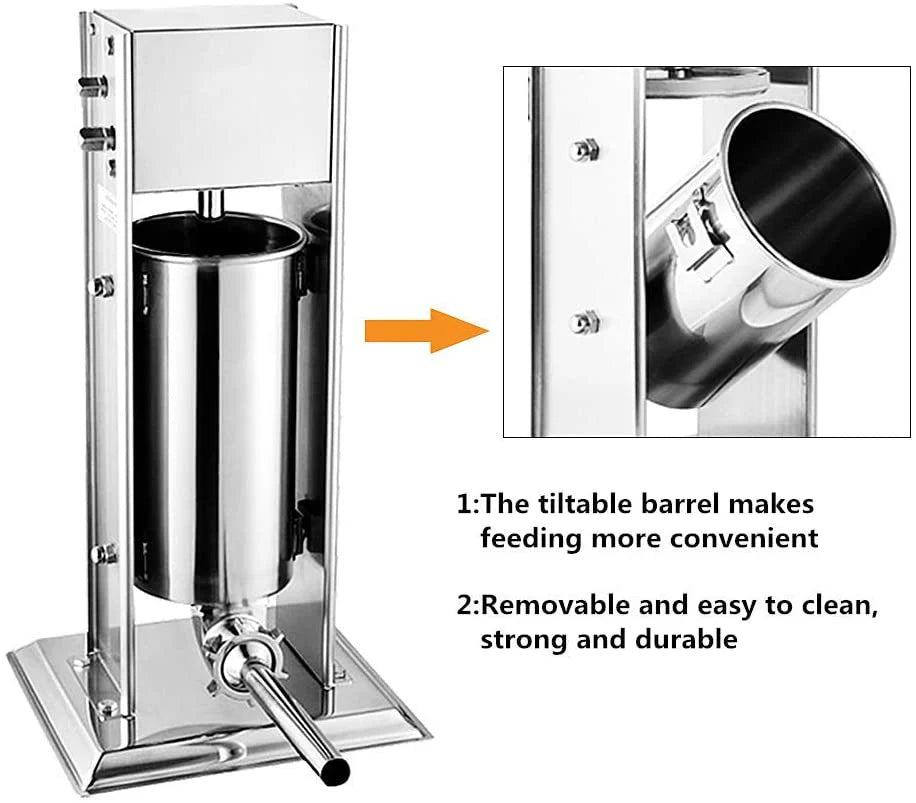 1:The tiltable barrel makes feeding more convenient

2:Removable and easy to clean, strong and durable