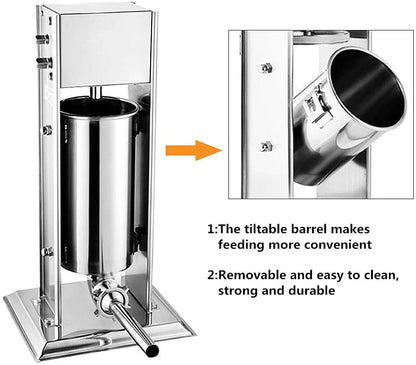 1:The tiltable barrel makes feeding more convenient

2:Removable and easy to clean, strong and durable